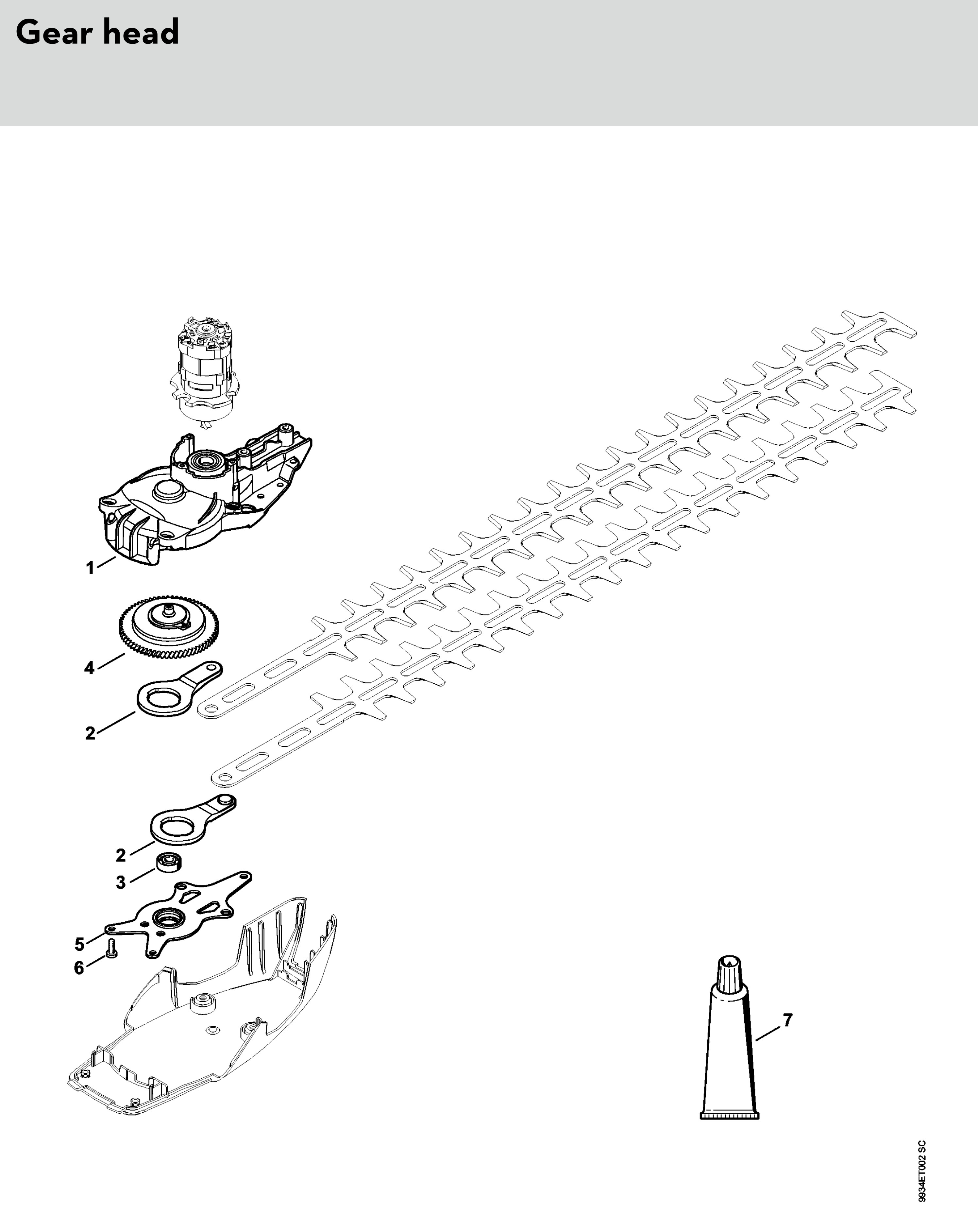 Gear head

1
4
2
2
3
5
6
7

9934ET002 SC